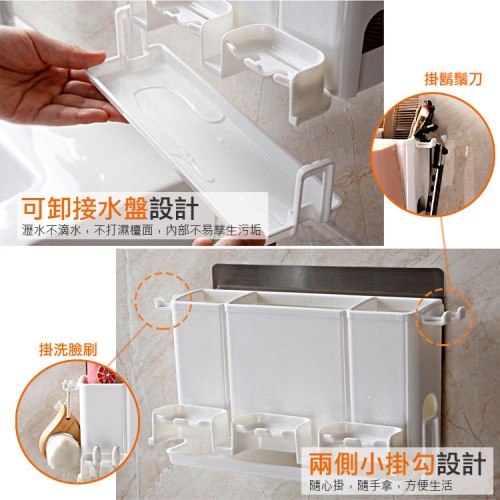 掛鬍鬚刀

可卸接水盤設計
瀝水不滴水，不打濕檯面，內部不易孳生污垢

掛洗臉刷

兩側小掛勾設計
隨心掛，隨手拿，方便生活