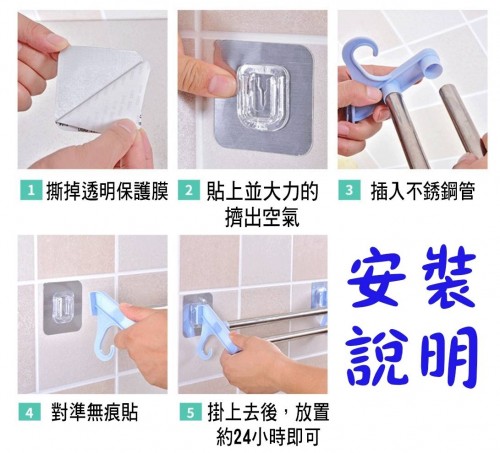 1 撕掉透明保護膜

2 貼上並大力的擠出空氣

3 插入不銹鋼管

4 對準無痕貼

5 掛上去後，放置約24小時即可

安裝說明