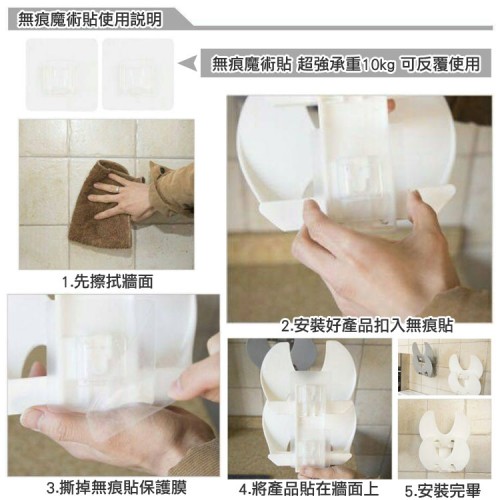 無痕魔術貼使用說明

無痕魔術貼 超強承重10kg 可反覆使用

1.先擦拭牆面

2.安裝好產品扣入無痕貼

3.撕掉無痕貼保護膜

4.將產品貼在牆面上

5.安裝完畢