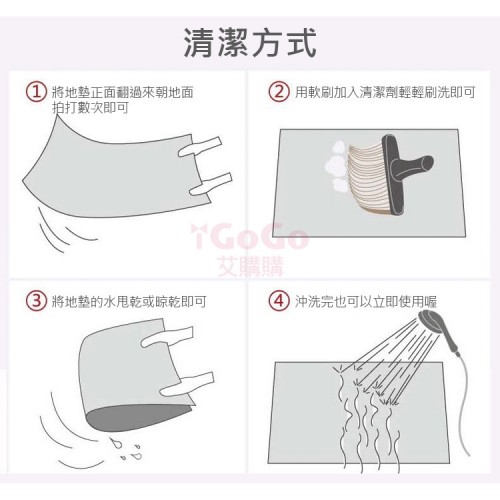 清潔方式

① 將地墊正面翻過來朝地面拍打數次即可

② 用軟刷加入清潔劑輕輕刷洗即可

iGoGo
艾購購

③ 將地墊的水甩乾或晾乾即可

④ 沖洗完也可以立即使用喔