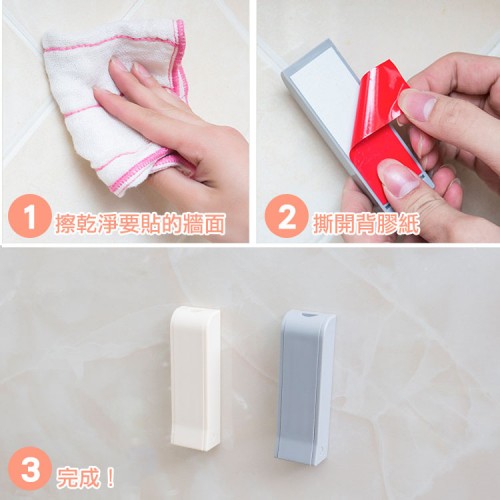 1 擦乾淨要貼的牆面

2 撕開背膠紙

3 完成！