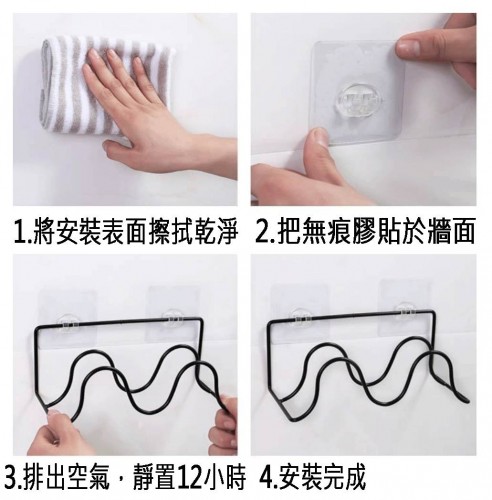 1.將安裝表面擦拭乾淨 2.把無痕膠貼於牆面

3.排出空氣，靜置12小時 4.安裝完成