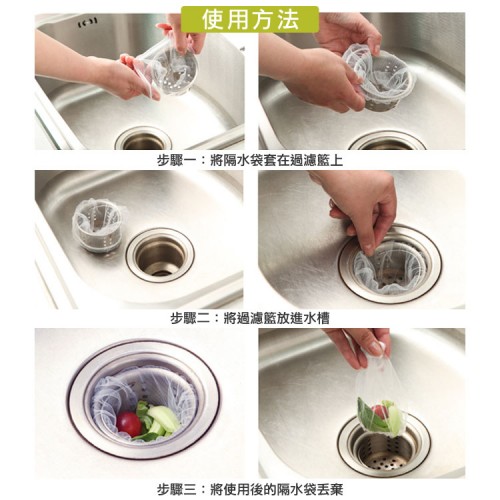 使用方法

步驟一：將隔水袋套在過濾籃上

步驟二：將過濾籃放進水槽

步驟三：將使用後的隔水袋丟棄